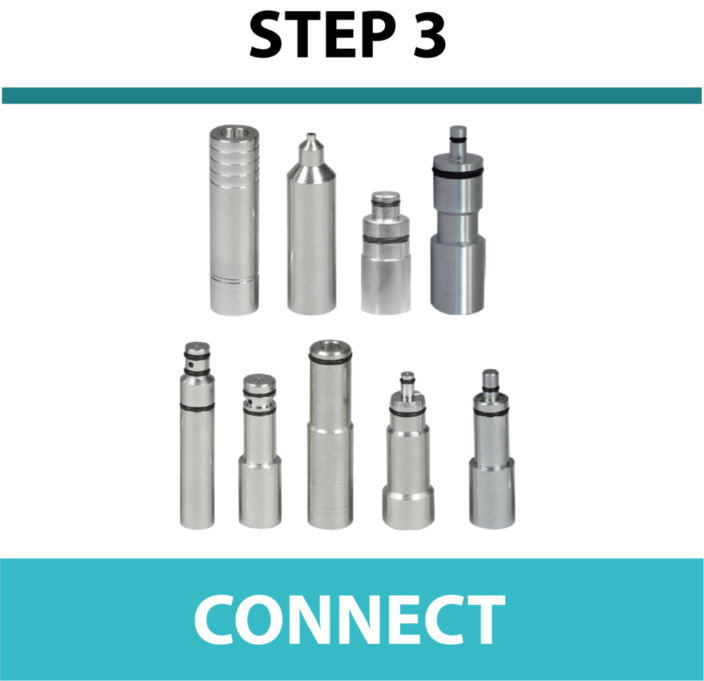 STEP 3

CONNECT